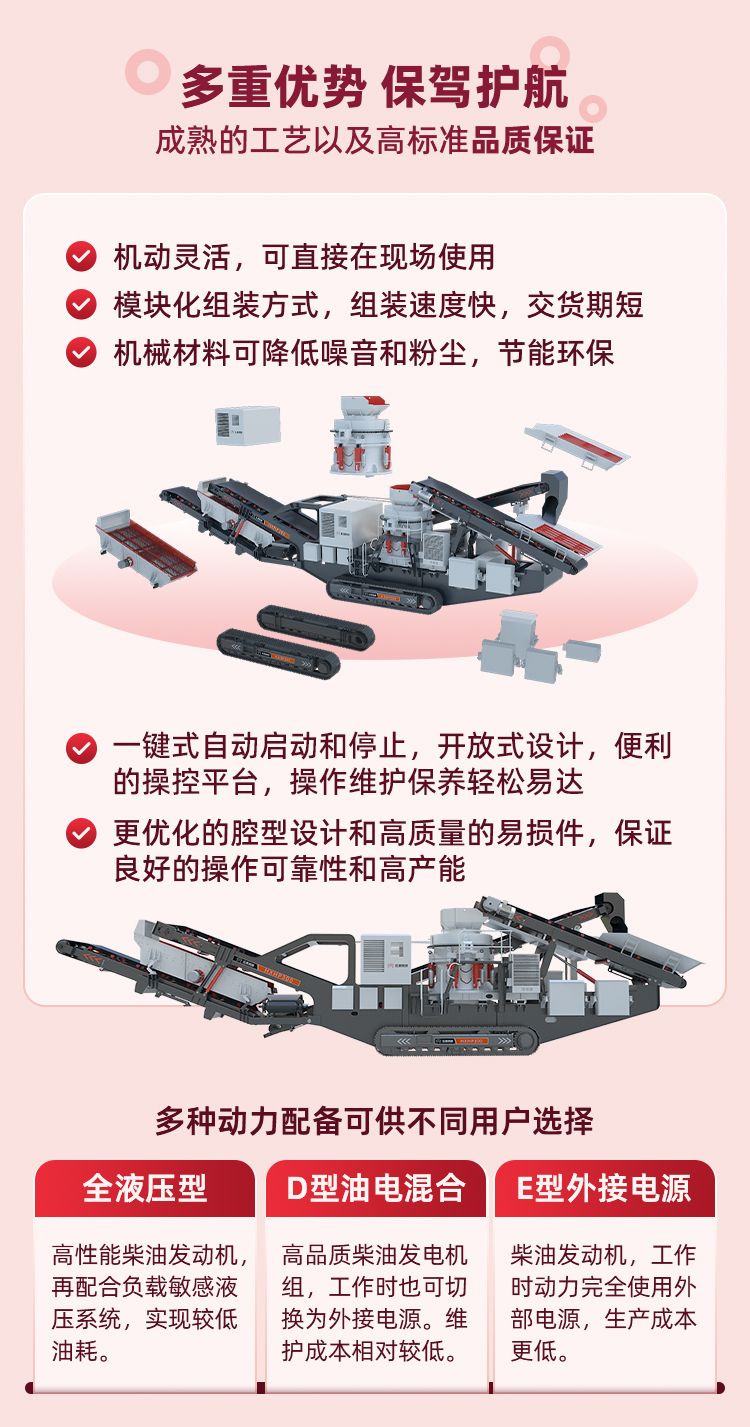 多重优势 保驾护航
成熟的工艺以及高标准品质保证

机动灵活，可直接在现场使用
模块化组装方式，组装速度快，交货期短
机械材料可降低噪音和粉尘，节能环保

一键式自动启动和停止，开放式设计，便利的操控平台，操作维护保养轻松易达
更优化的腔型设计和高质量的易损件，保证良好的操作可靠性和高产能

多种动力配备可供不同用户选择

全液压型
高性能柴油发动机，再配合负载敏感液压系统，实现较低油耗。

D型油电混合
高品质柴油发电机组，工作时也可切换为外接电源。维护成本相对较低。

E型外接电源
柴油发动机，工作时动力完全使用外部电源，生产成本更低。